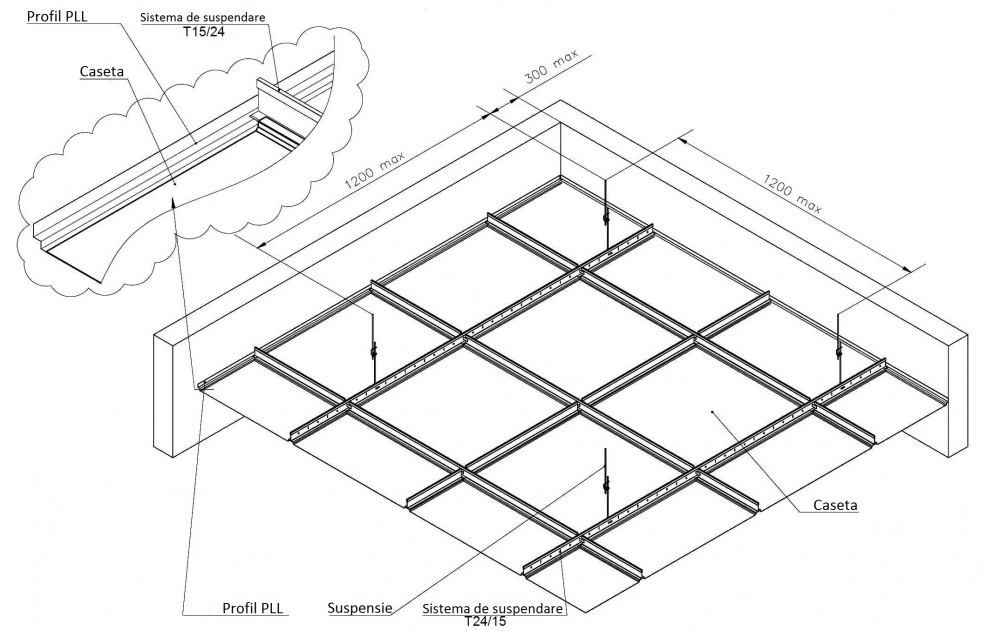 Profil PLL
Sistema de suspendare
T15/24
Caseta
300 max
1200 max
1200 max
Caseta
Profil PLL
Suspensie
Sistema de suspendare
T24/15